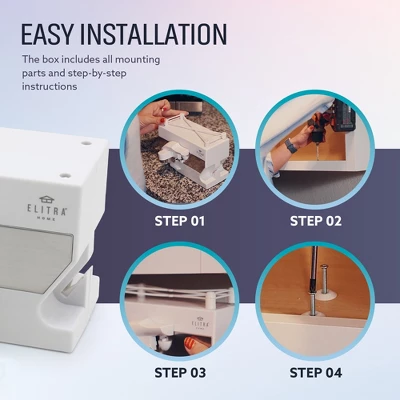 EASY INSTALLATION

The box includes all mounting parts and step-by-step instructions

ELITRA HOME

STEP 01

STEP 02

ELITRA HOME

STEP 03

STEP 04