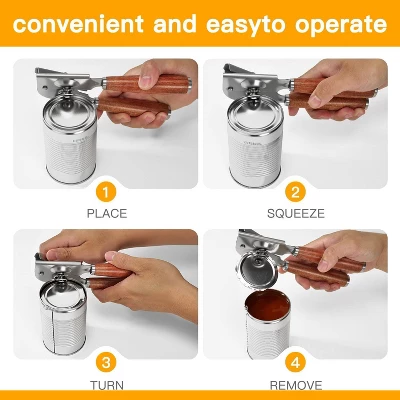 convenient and easyto operate

1
PLACE

2
SQUEEZE

3
TURN

4
REMOVE