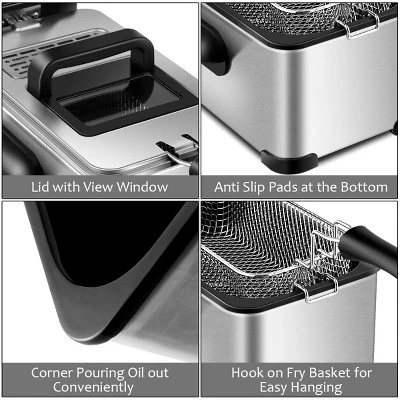 Lid with View Window

Anti Slip Pads at the Bottom

Corner Pouring Oil out Conveniently

Hook on Fry Basket for Easy Hanging