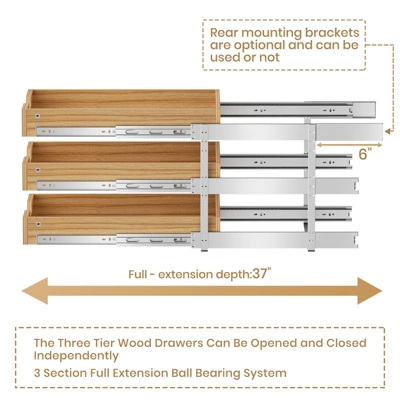 Rear mounting brackets are optional and can be used or not

6"

Full - extension depth:37"

The Three Tier Wood Drawers Can Be Opened and Closed Independently

3 Section Full Extension Ball Bearing System