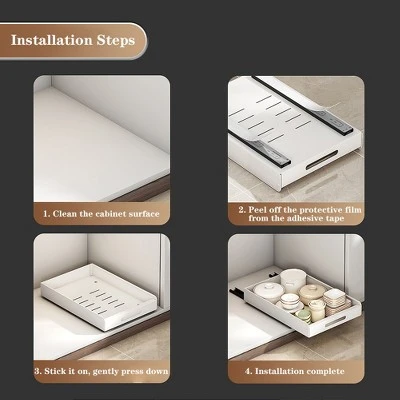 Installation Steps

1. Clean the cabinet surface

2. Peel off the protective film from the adhesive tape

3. Stick it on, gently press down

4. Installation complete