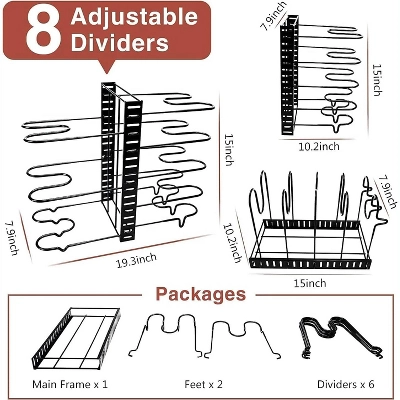 8 Adjustable Dividers

7.9inch
15inch
10.2inch

15inch
7.9inch
19.3inch

7.9inch
10.2inch
15inch

Packages

Main Frame x 1
Feet x 2
Dividers x 6