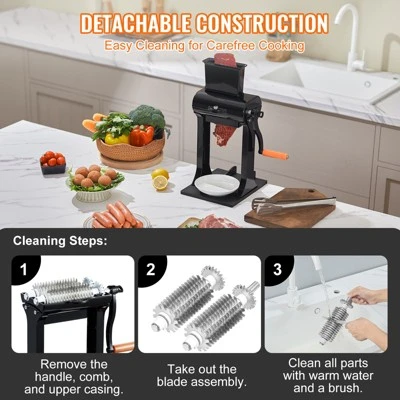 DETACHABLE CONSTRUCTION
Easy Cleaning for Carefree Cooking

Cleaning Steps:

1
Remove the handle, comb, and upper casing.

2
Take out the blade assembly.

3
Clean all parts with warm water and a brush.