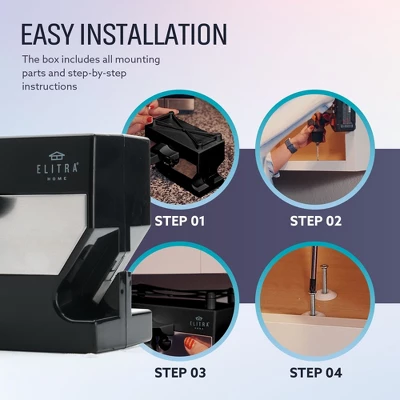 EASY INSTALLATION

The box includes all mounting parts and step-by-step instructions

ELITRA
HOME

STEP 01

STEP 02

ELITRA
HOME

STEP 03

STEP 04