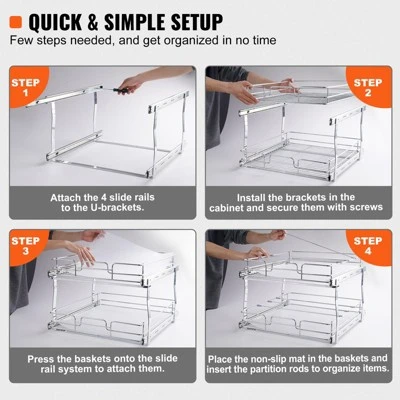 QUICK & SIMPLE SETUP

Few steps needed, and get organized in no time

STEP 1

Attach the 4 slide rails to the U-brackets.

STEP 2

Install the brackets in the cabinet and secure them with screws

STEP 3

Press the baskets onto the slide rail system to attach them.

STEP 4

Place the non-slip mat in the baskets and insert the partition rods to organize items.