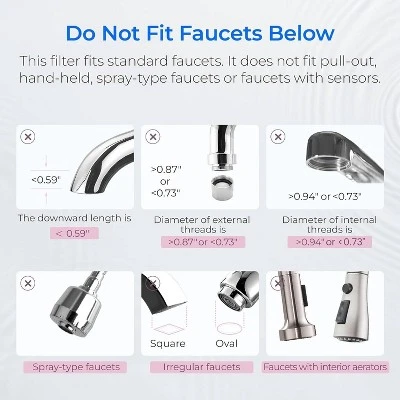 Do Not Fit Faucets Below

This filter fits standard faucets. It does not fit pull-out, hand-held, spray-type faucets or faucets with sensors.

<0.59"

The downward length is

< 0.59"

>0.87"
or
<0.73"

Diameter of external threads is

>0.87" or <0.73"

>0.94" or <0.73"

Diameter of internal threads is

>0.94" or <0.73"

Spray-type faucets

Square

Oval

Irregular faucets

Faucets with interior aerators