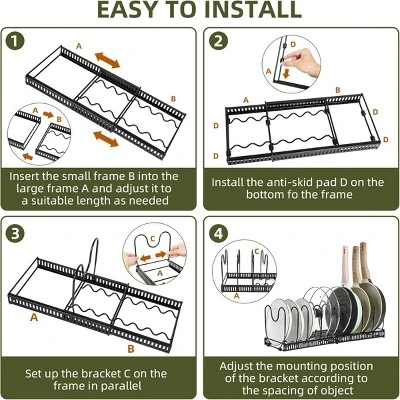 EASY TO INSTALL

1

A

B

A B

Insert the small frame B into the large frame A and adjust it to a suitable length as needed

2

D

A

A

B

D

D

D

D

Install the anti-skid pad D on the bottom fo the frame

3

C

A

A

B

Set up the bracket C on the frame in parallel

4

C

A

Adjust the mounting position of the bracket according to the spacing of object