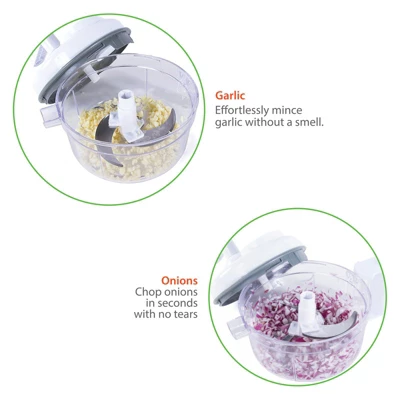 Garlic
Effortlessly mince garlic without a smell.

Onions
Chop onions in seconds with no tears