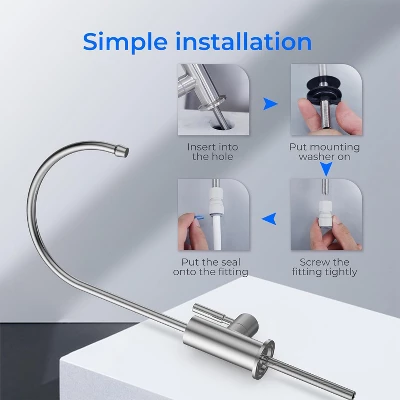 Simple installation

Insert into the hole

Put mounting washer on

Screw the fitting tightly

Put the seal onto the fitting