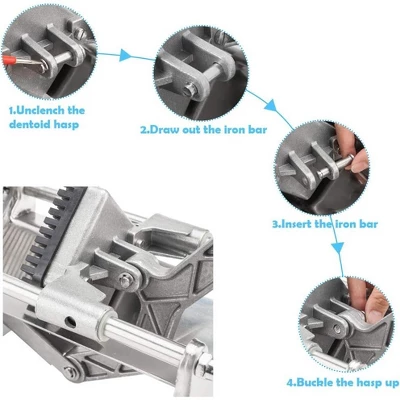 1.Unclench the dentoid hasp

2.Draw out the iron bar

3.Insert the iron bar

4.Buckle the hasp up