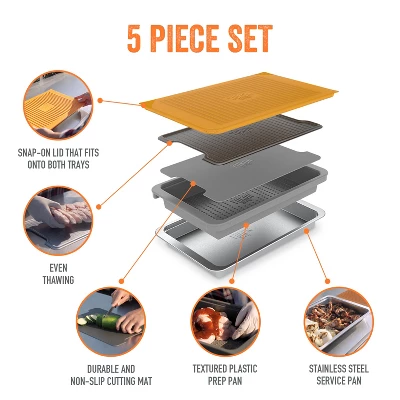 5 PIECE SET

SNAP-ON LID THAT FITS ONTO BOTH TRAYS

EVEN THAWING

DURABLE AND NON-SLIP CUTTING MAT

TEXTURED PLASTIC PREP PAN

STAINLESS STEEL SERVICE PAN