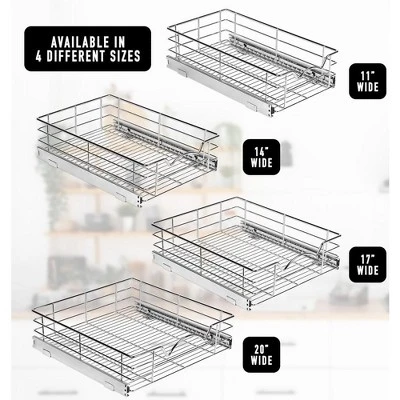 AVAILABLE IN 4 DIFFERENT SIZES

11" WIDE

14" WIDE

17" WIDE

20" WIDE