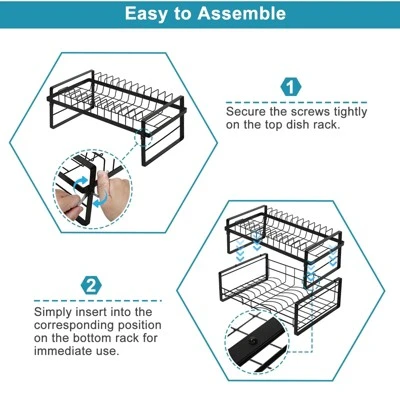 Easy to Assemble

1

Secure the screws tightly on the top dish rack.

2

Simply insert into the corresponding position on the bottom rack for immediate use.