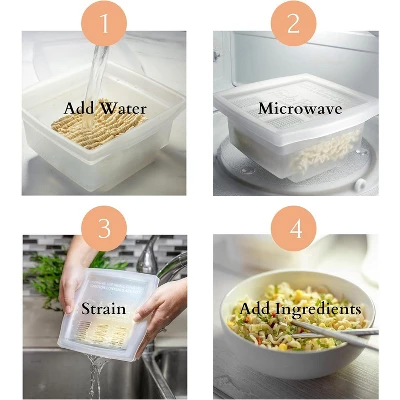 1

Add Water

2

Microwave

3

Strain

4

Add Ingredients