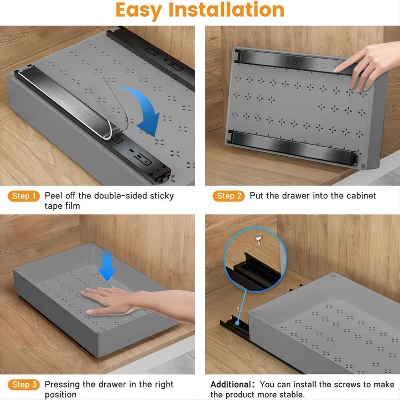 Easy Installation

Step 1 Peel off the double-sided sticky tape film

Step 2 Put the drawer into the cabinet

Step 3 Pressing the drawer in the right position

Additional: You can install the screws to make the product more stable.