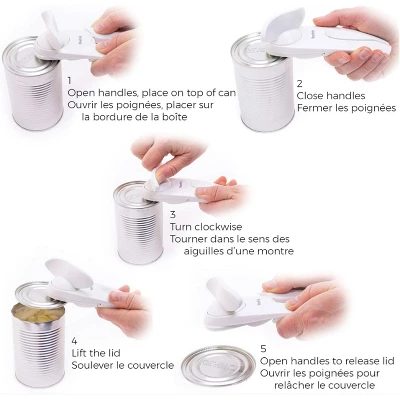 1
Open handles, place on top of can
Ouvrir les poignées, placer sur la bordure de la boîte

2
Close handles
Fermer les poignées

3
Turn clockwise
Tourner dans le sens des aiguilles d'une montre

4
Lift the lid
Soulever le couvercle

5
Open handles to release lid
Ouvrir les poignées pour relâcher le couvercle