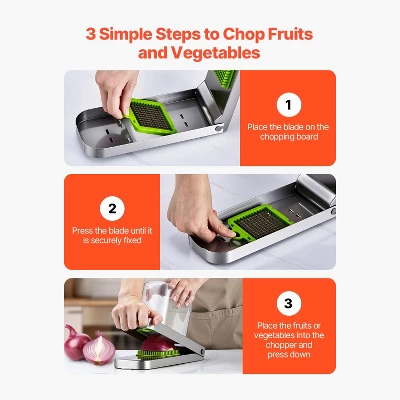 3 Simple Steps to Chop Fruits and Vegetables

1

Place the blade on the chopping board

2

Press the blade until it is securely fixed

3

Place the fruits or vegetables into the chopper and press down