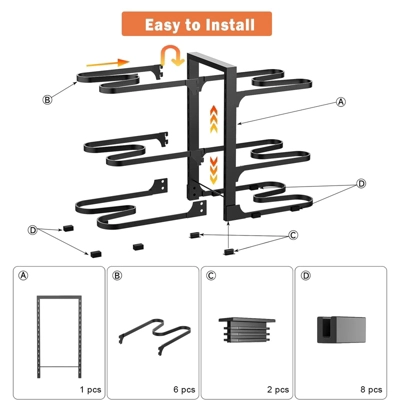 Easy to Install

B

A

D

D

C

A

1 pcs

B

6 pcs

C

2 pcs

D

8 pcs