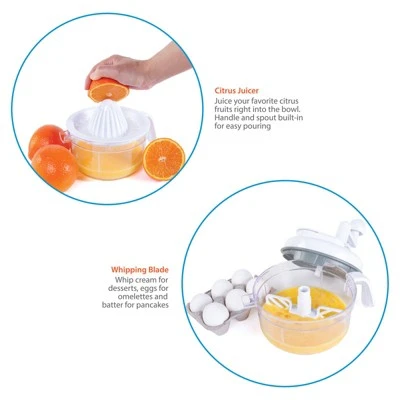 Citrus Juicer
Juice your favorite citrus fruits right into the bowl. Handle and spout built-in for easy pouring

Whipping Blade
Whip cream for desserts, eggs for omelettes and batter for pancakes