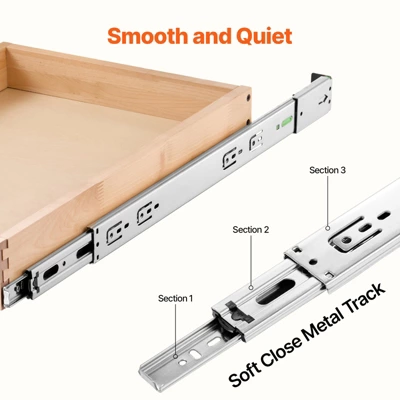 Smooth and Quiet

Section 3

Section 2

Section 1

Soft Close Metal Track