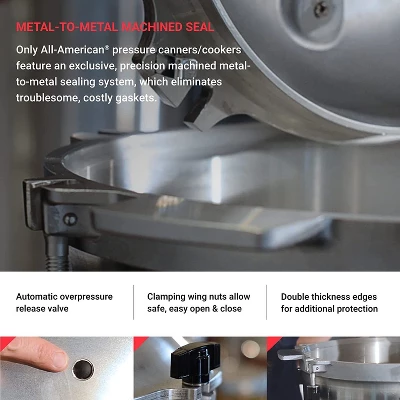 METAL-TO-METAL MACHINED SEAL

Only All-American® pressure canners/cookers feature an exclusive, precision machined metal-to-metal sealing system, which eliminates troublesome, costly gaskets.

Automatic overpressure release valve

Clamping wing nuts allow safe, easy open & close

Double thickness edges for additional protection